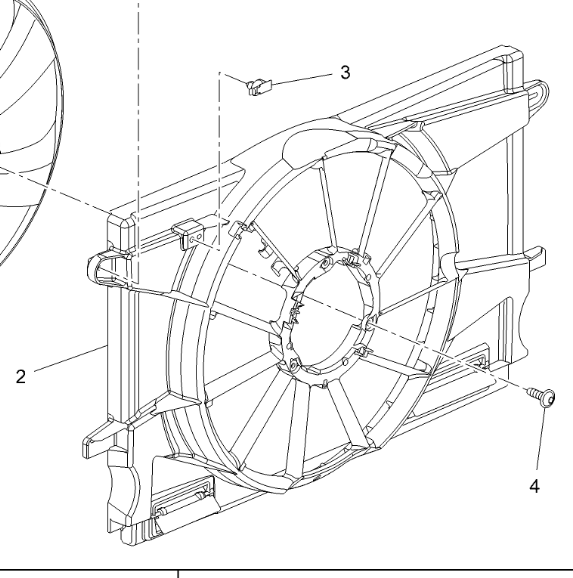 3

2

4