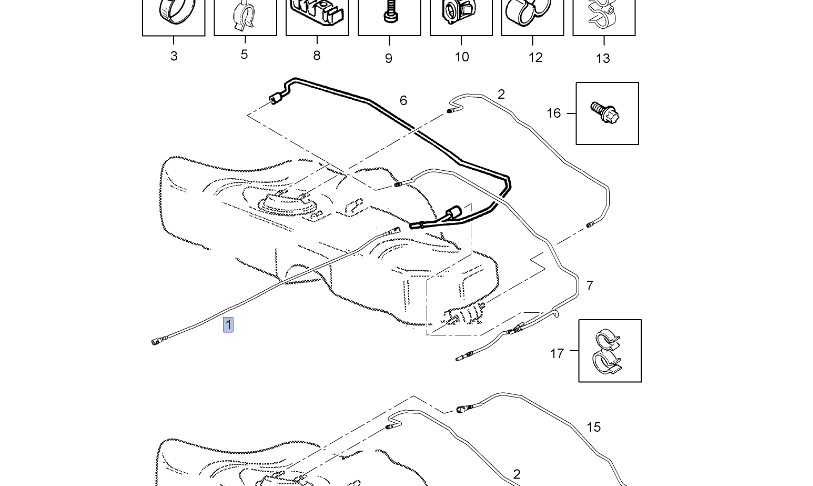 3
5
8
9
10
12
13
6
2
16
7
1
17
15
2